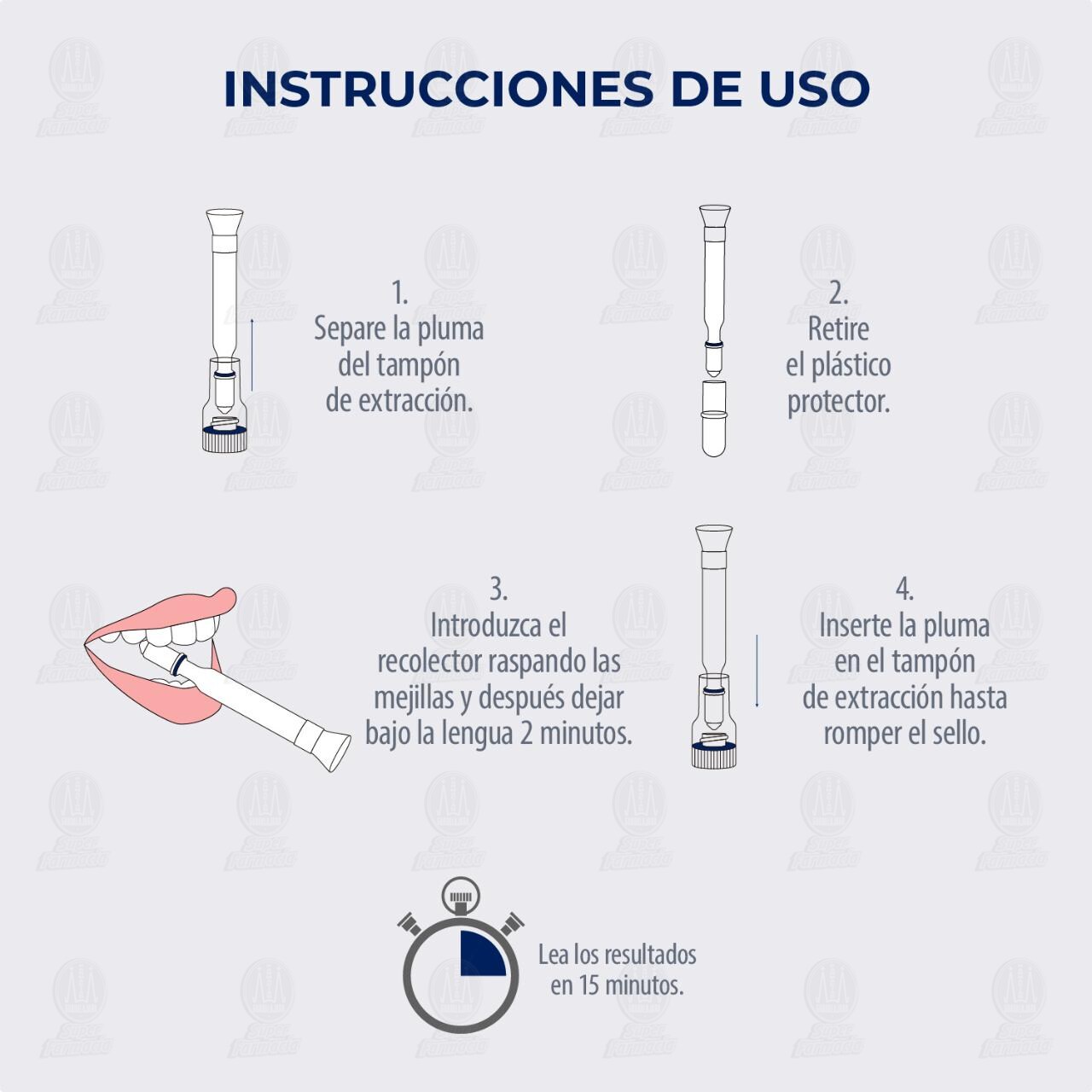 INSTRUCCIONES DE USO

1.
Separe la pluma del tampón de extracción.

2.
Retire el plástico protector.

3.
Introduzca el recolector raspando las mejillas y después dejar bajo la lengua 2 minutos.

4.
Inserte la pluma en el tampón de extracción hasta romper el sello.

Lea los resultados en 15 minutos.