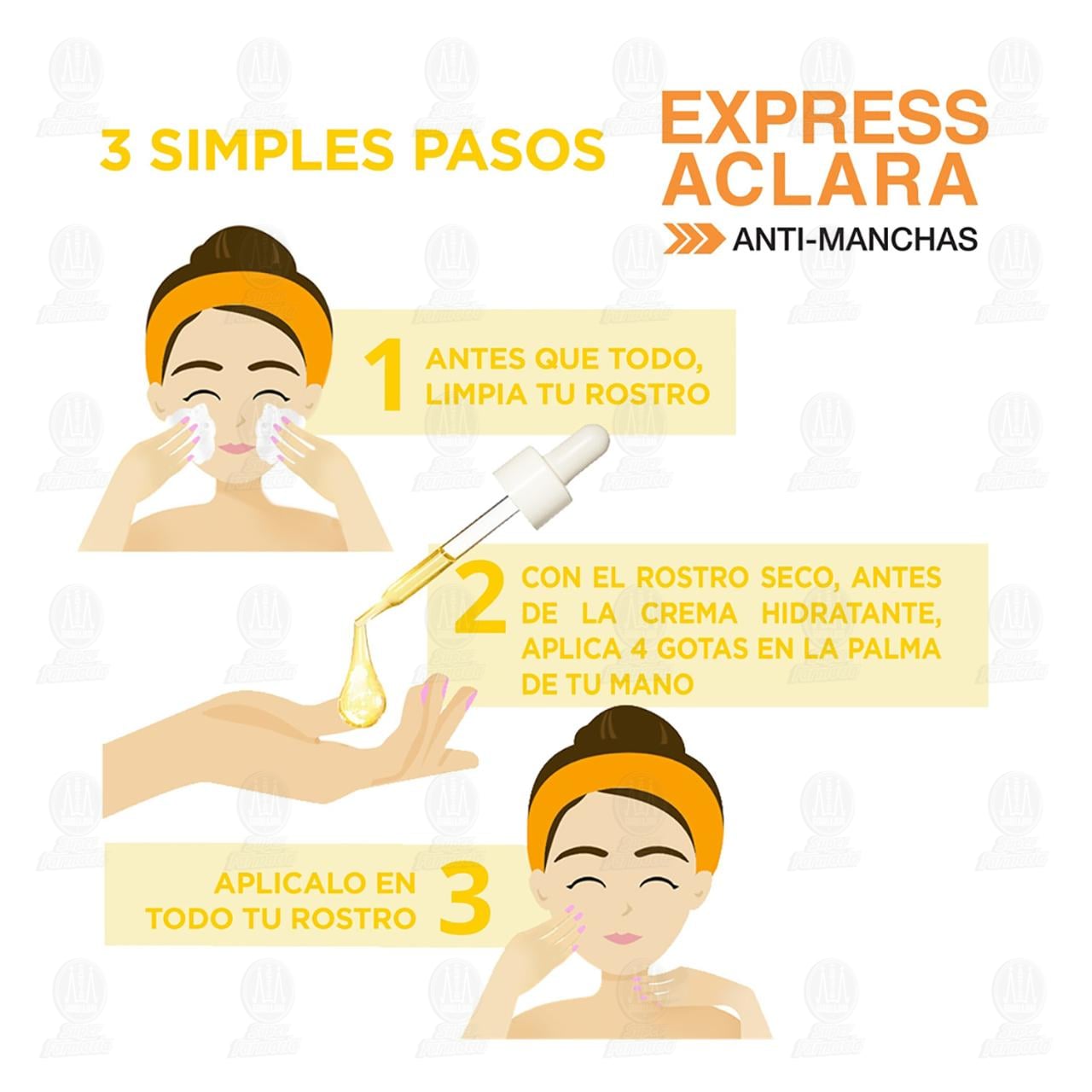 3 SIMPLES PASOS

EXPRESS ACLARA
ANTI-MANCHAS

1 ANTES QUE TODO, LIMPIA TU ROSTRO

2 CON EL ROSTRO SECO, ANTES DE LA CREMA HIDRATANTE, APLICA 4 GOTAS EN LA PALMA DE TU MANO

APLICALO EN TODO TU ROSTRO 3