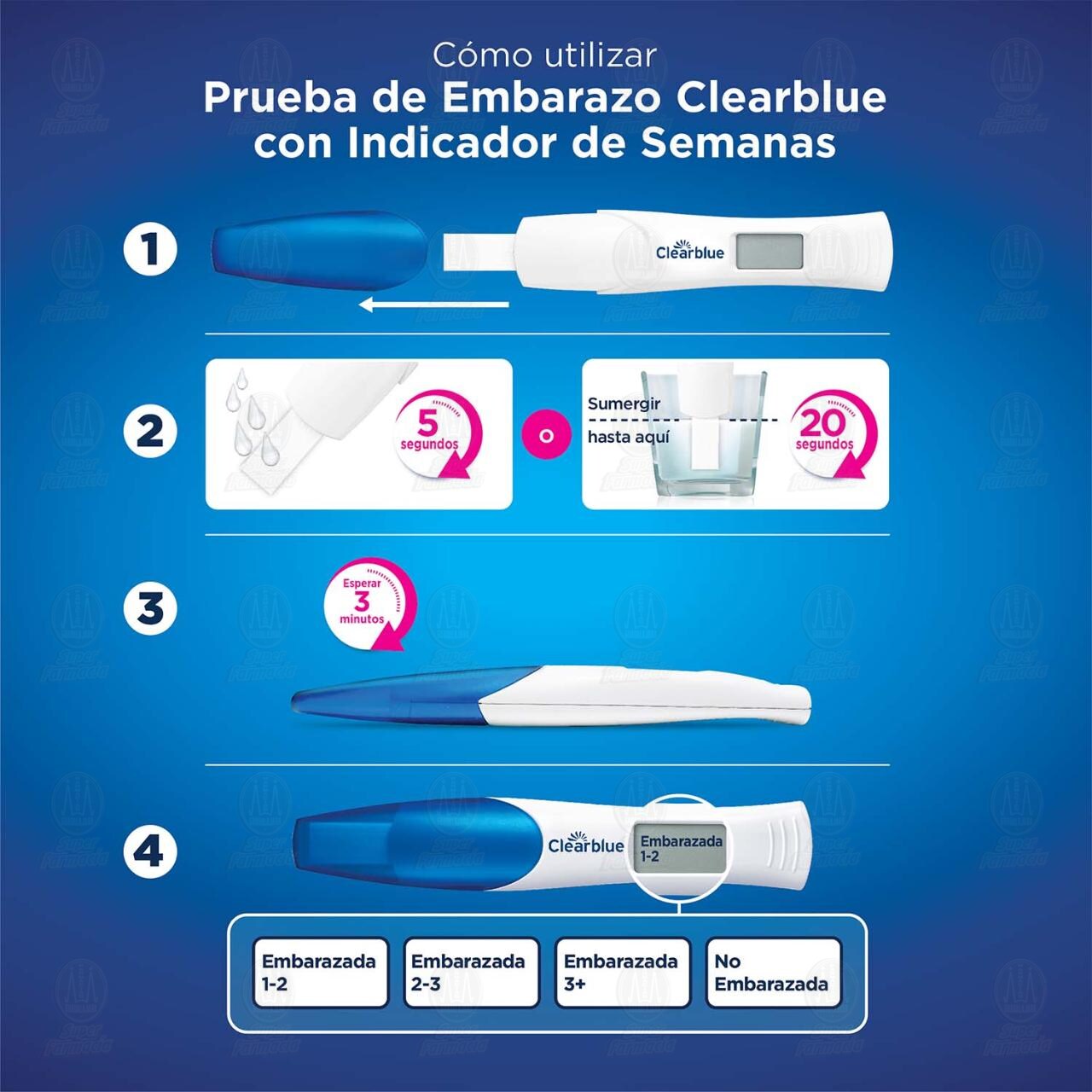 Cómo utilizar
Prueba de Embarazo Clearblue con Indicador de Semanas

1

Clearblue

2

5 segundos

o

Sumergir hasta aquí

20 segundos

3

Esperar 3 minutos

4

Clearblue

Embarazada 1-2

Embarazada 1-2

Embarazada 2-3

Embarazada 3+

No Embarazada